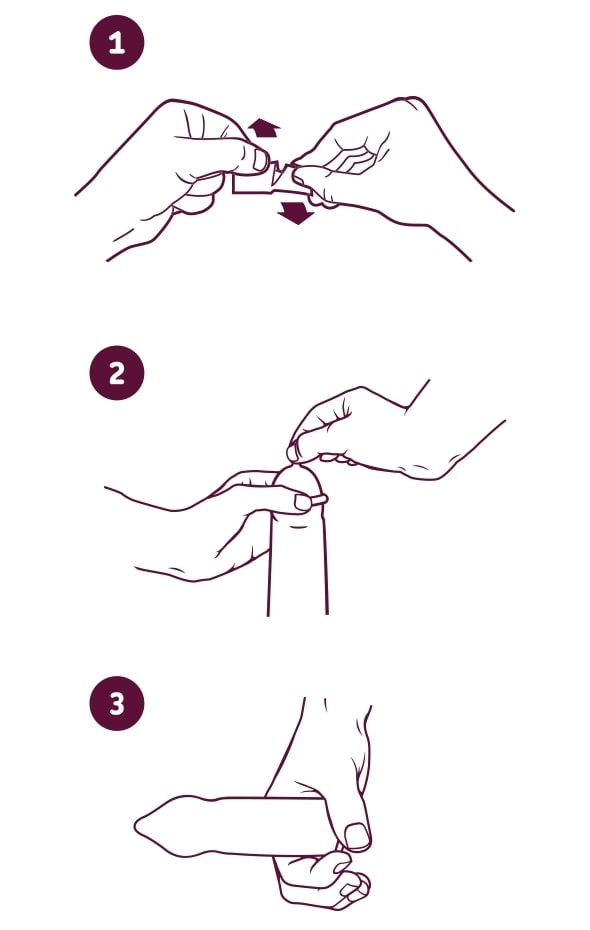 1

2

3