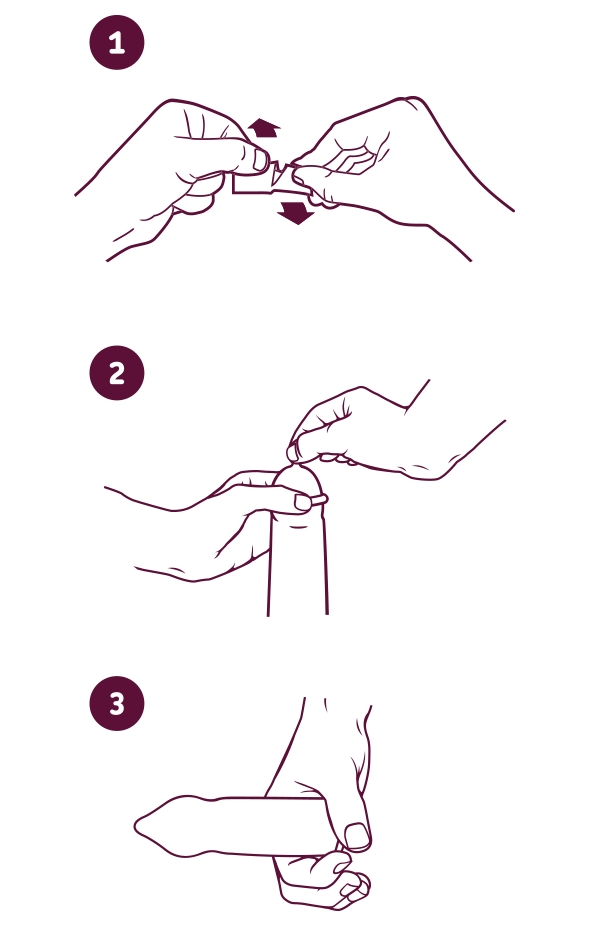 1

2

3