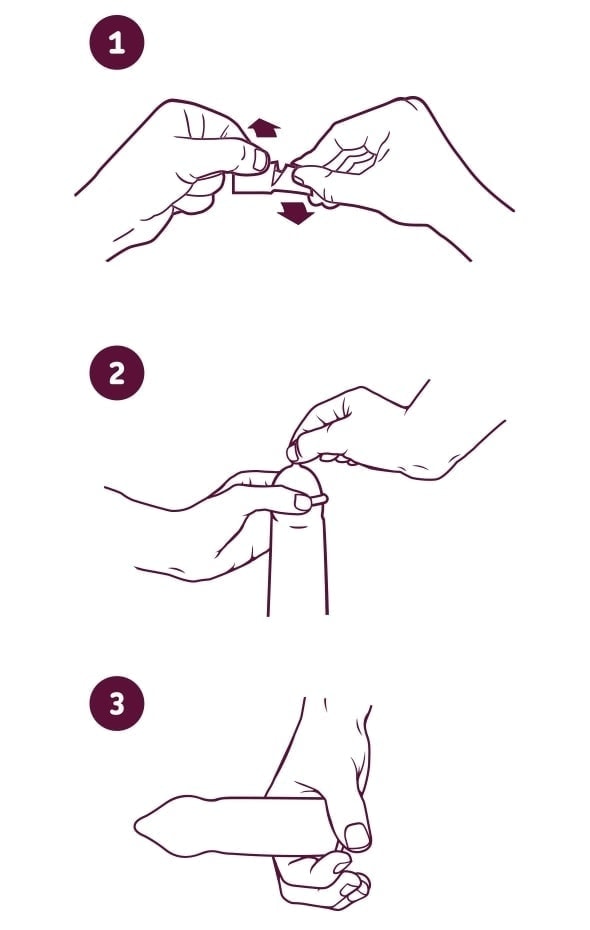 1

2

3