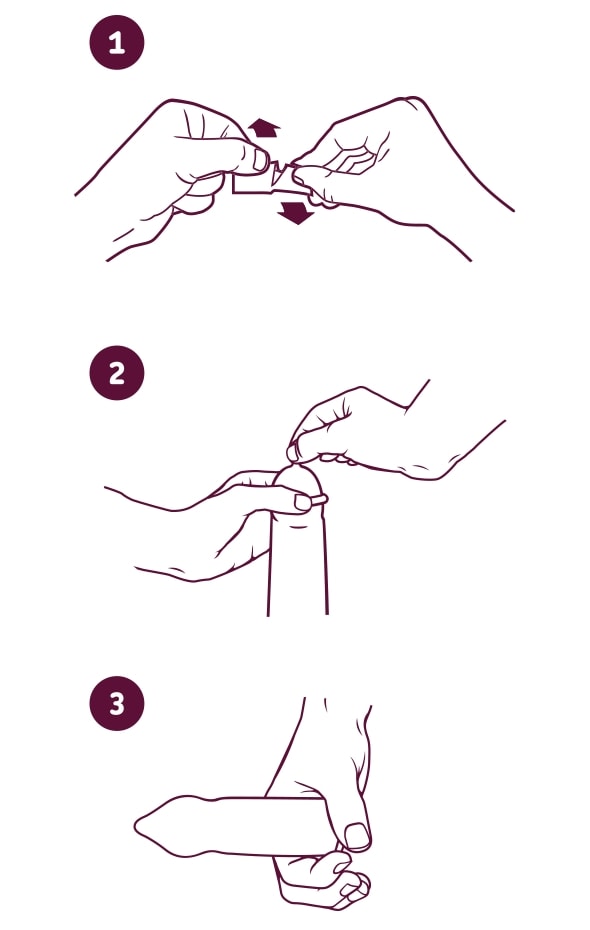 1

2

3